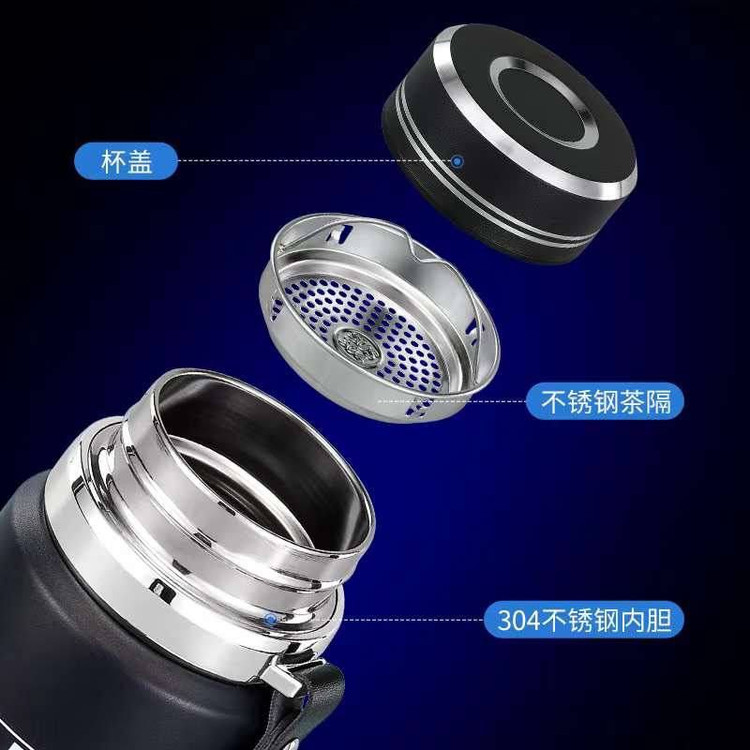 杯盖

不锈钢茶隔

304不锈钢内胆